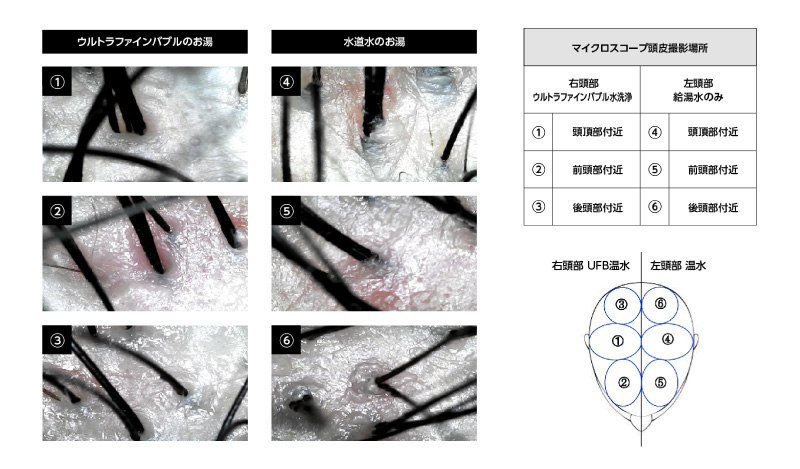 ウルトラファインバブルのお湯

①

②

③

水道水のお湯

④

⑤

⑥

| マイクロスコープ頭皮撮影場所 | | | |
|---|---|---|---|
| 右頭部 ウルトラファインバブル水洗浄 | | 左頭部 給湯水のみ | |
| ① | 頭頂部付近 | ④ | 頭頂部付近 |
| ② | 前頭部付近 | ⑤ | 前頭部付近 |
| ③ | 後頭部付近 | ⑥ | 後頭部付近 |

右頭部 UFB温水

左頭部 温水

③ ⑥

① ④

② ⑤